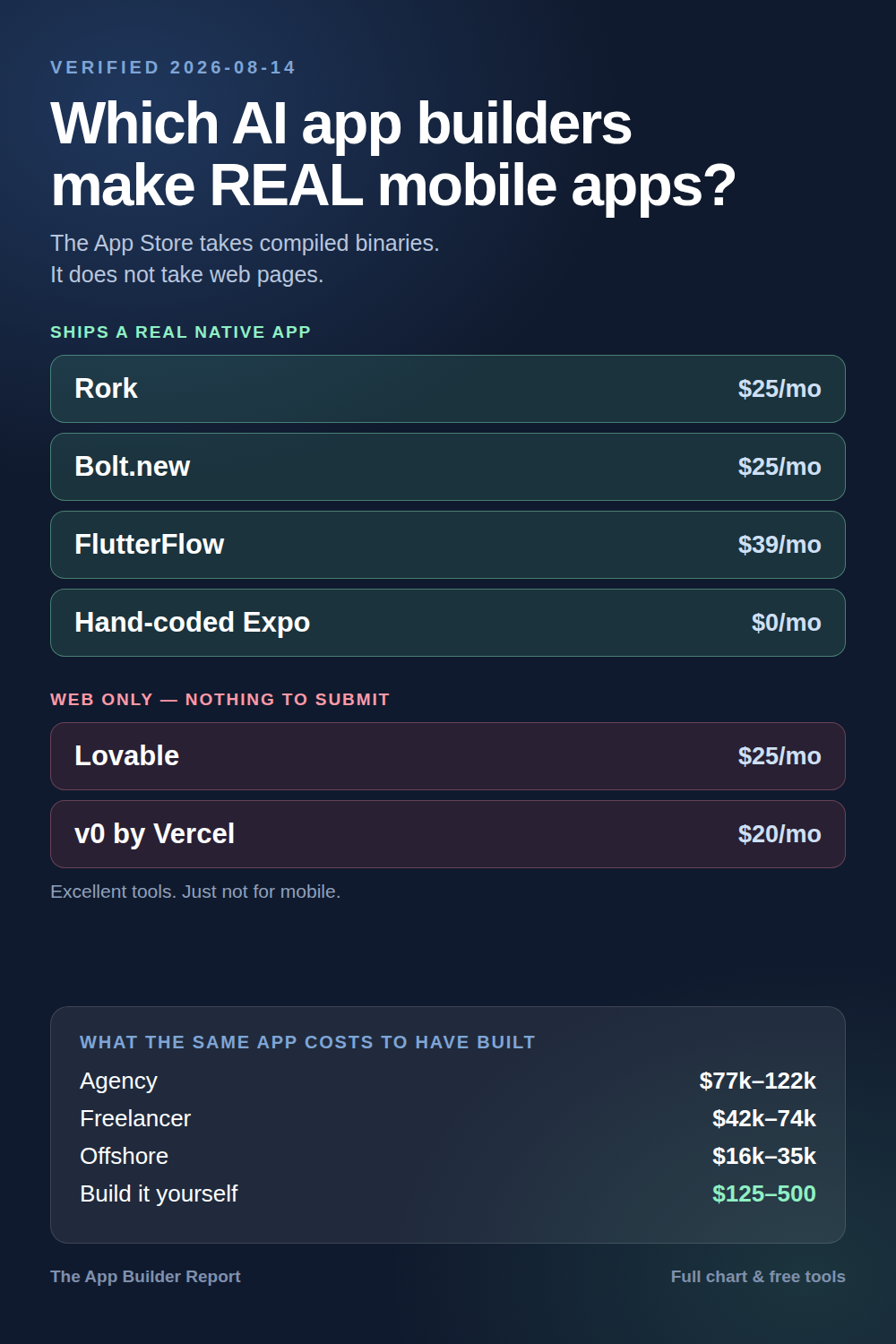 VERIFIED 2026-08-14

Which AI app builders make REAL mobile apps?

The App Store takes compiled binaries.
It does not take web pages.

SHIPS A REAL NATIVE APP

Rork $25/mo

Bolt.new $25/mo

FlutterFlow $39/mo

Hand-coded Expo $0/mo

WEB ONLY — NOTHING TO SUBMIT

Lovable $25/mo

v0 by Vercel $20/mo

Excellent tools. Just not for mobile.

WHAT THE SAME APP COSTS TO HAVE BUILT

Agency $77k–122k
Freelancer $42k–74k
Offshore $16k–35k
Build it yourself $125–500

The App Builder Report

Full chart & free tools